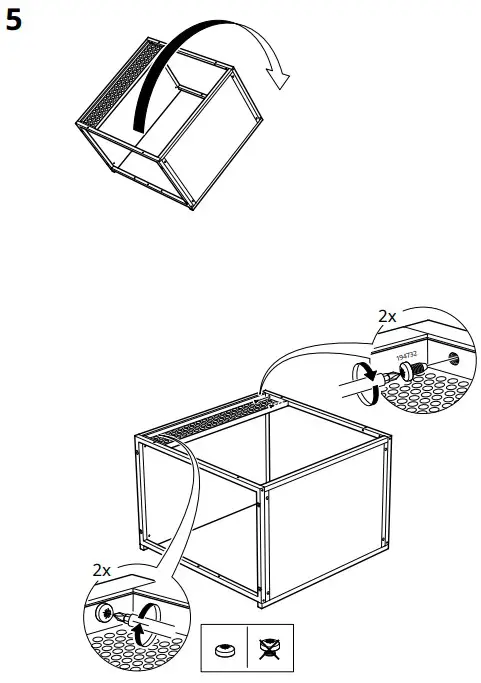 5

2x

194732

2x