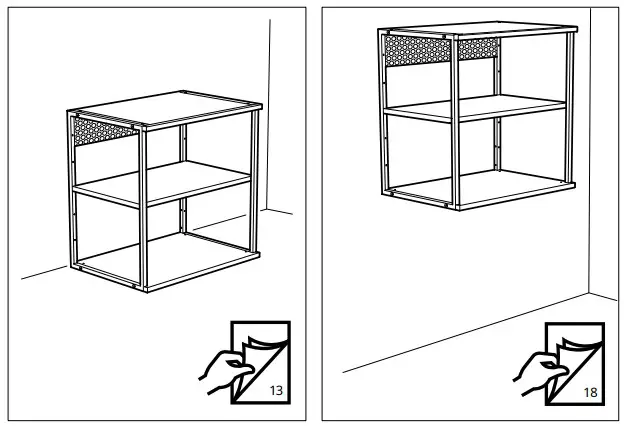 13

18