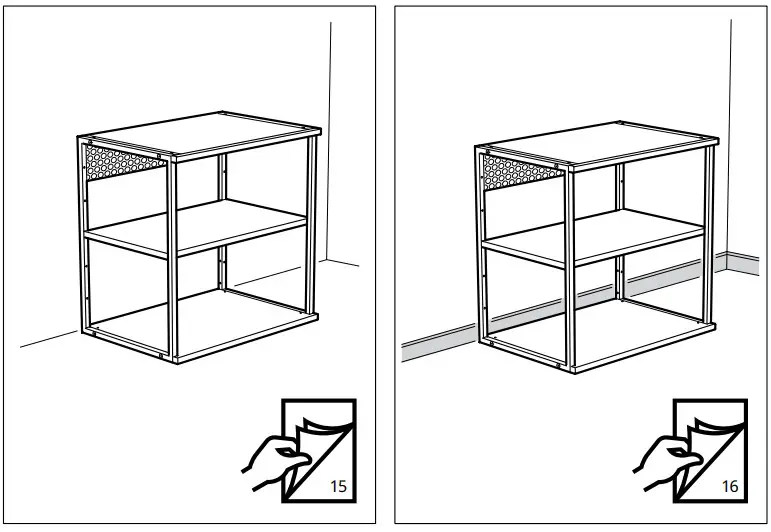 15

16