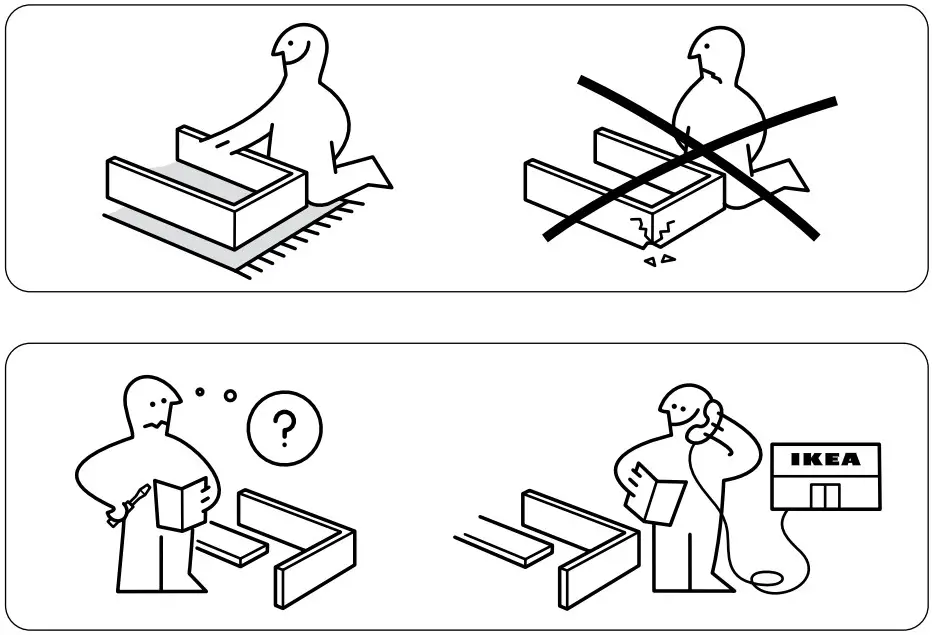 ?

IKEA