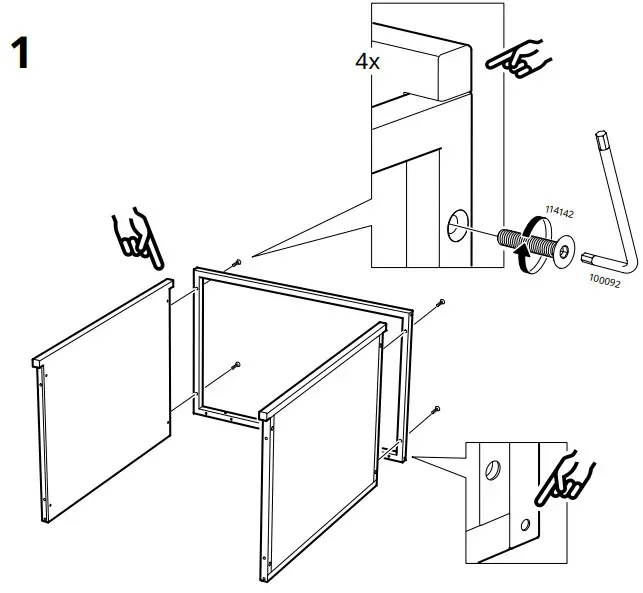 1

4x

114142

100092