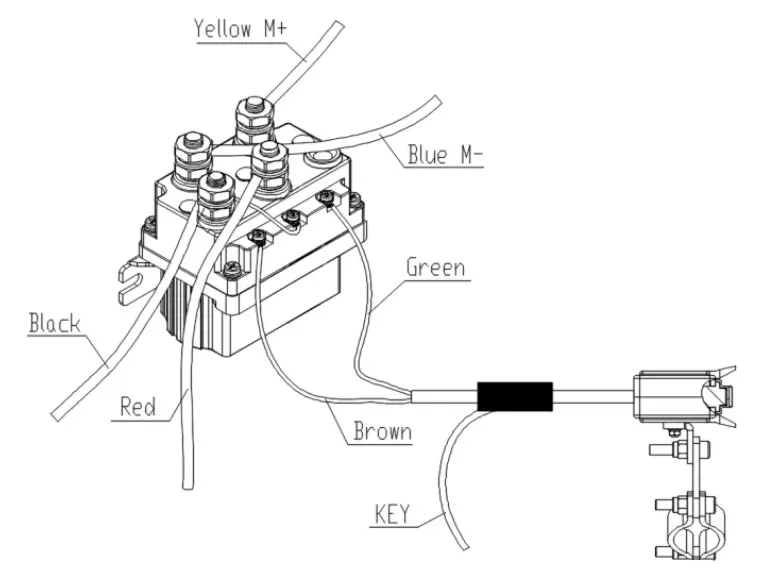 Yellow M+

Blue M-

Green

Black

Red

Brown

KEY