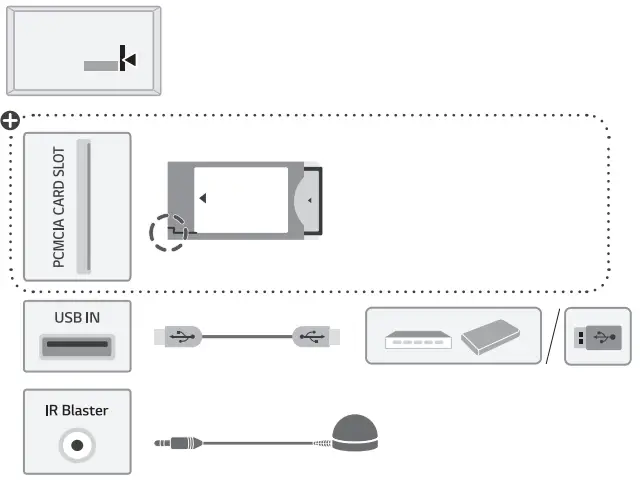 PCMCIA CARD SLOT

USB IN

IR Blaster