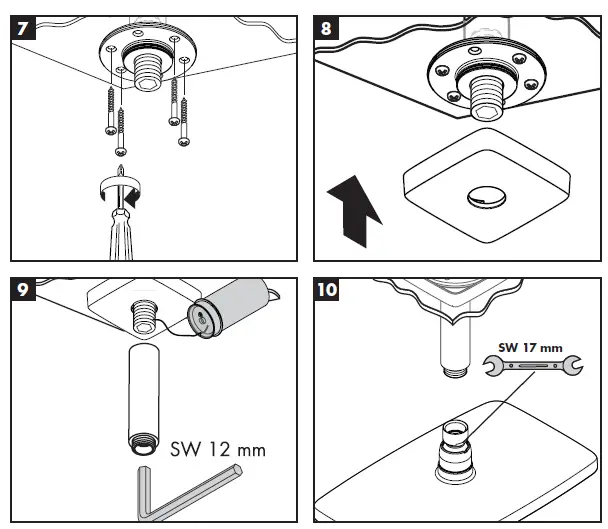 7

8

9

SW 12 mm

10

SW 17 mm