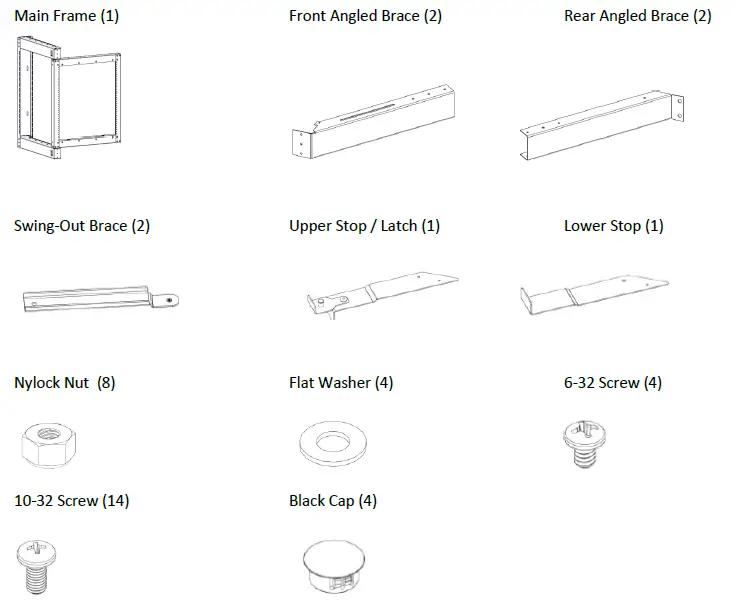 Main Frame (1)

Front Angled Brace (2)

Rear Angled Brace (2)

Swing-Out Brace (2)

Upper Stop / Latch (1)

Lower Stop (1)

Nylock Nut (8)

Flat Washer (4)

6-32 Screw (4)

10-32 Screw (14)

Black Cap (4)