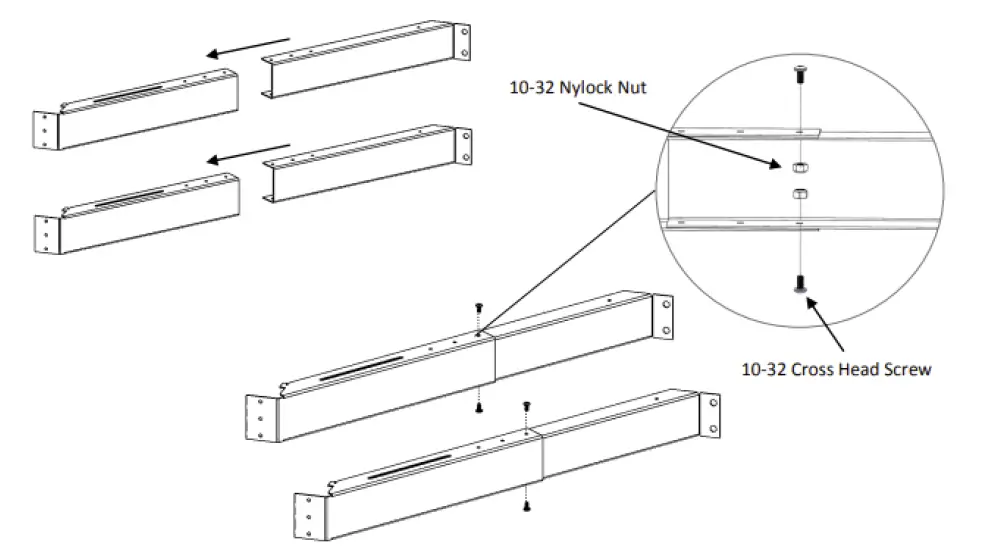 10-32 Nylock Nut

10-32 Cross Head Screw