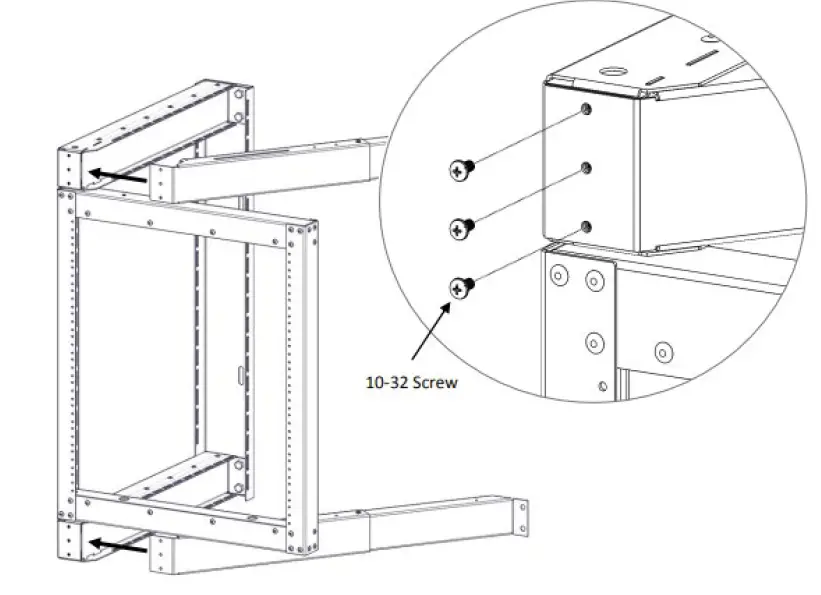 10-32 Screw