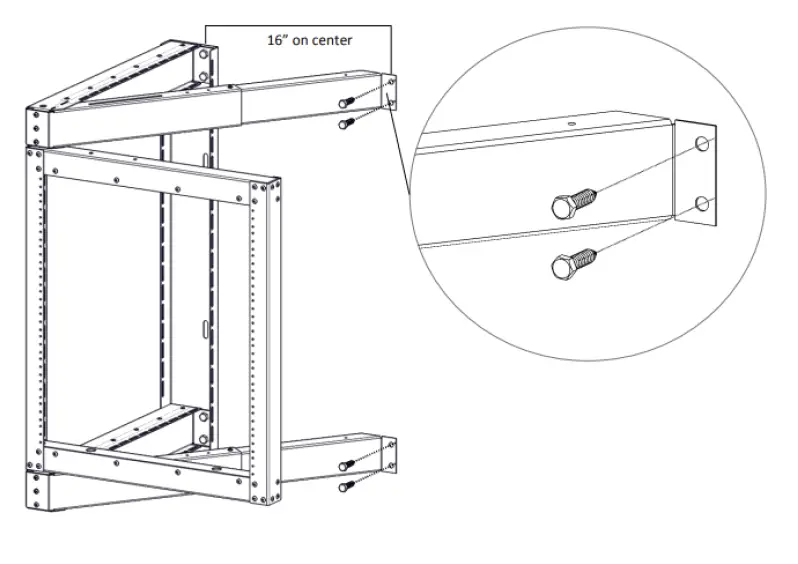 16” on center