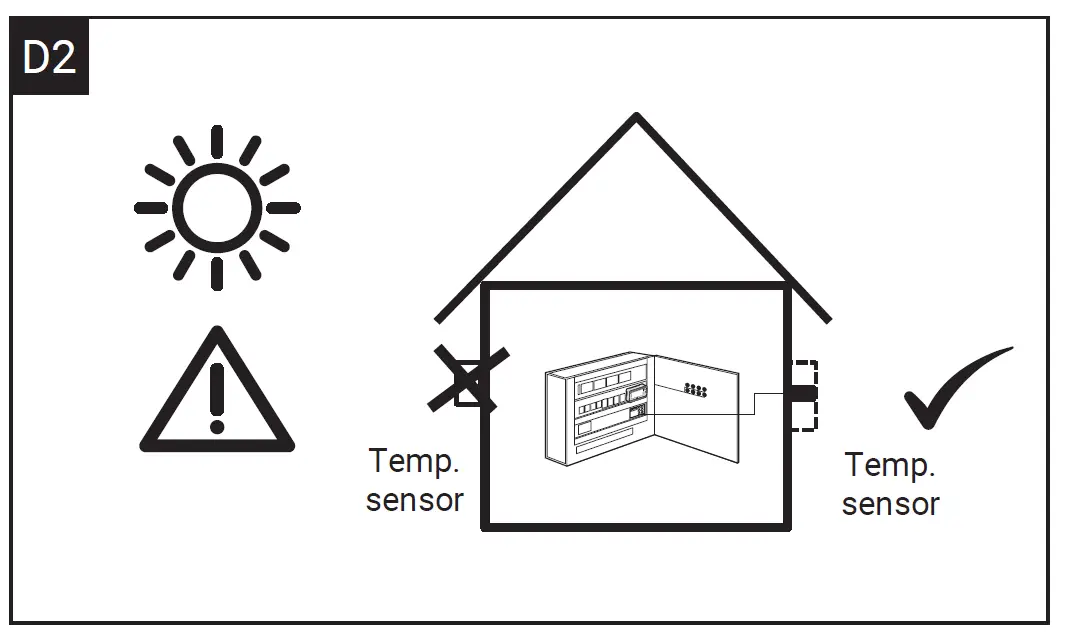 D2

Temp. sensor

Temp. sensor