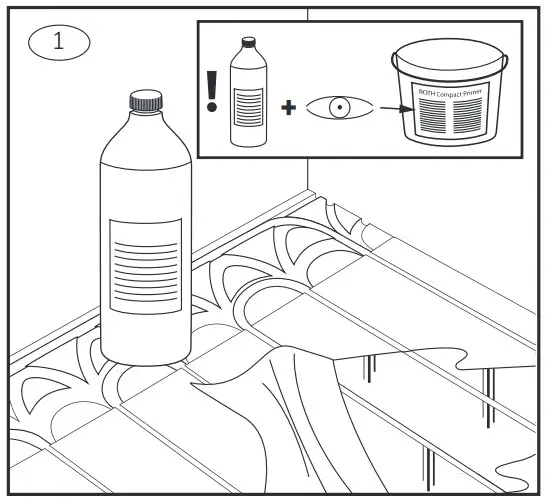 1

!

+

ROTH Compact Primer