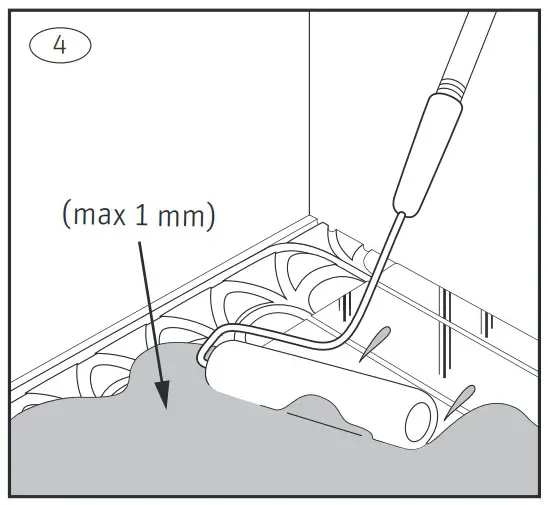 4

(max 1 mm)