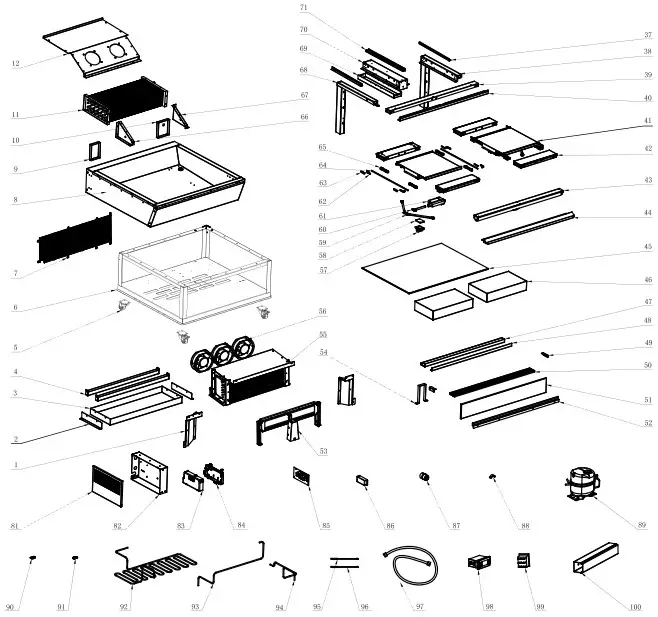 12
11
10
9
8
7
6
5
4
3
2
1
71
70
69
68
67
66
65
64
63
62
61
60
59
58
57
56
55
54
53
37
38
39
40
41
42
43
44
45
46
47
48
49
50
51
52
81
82
83
84
85
86
87
88
89
90
91
92
93
94
95
96
97
98
99
100