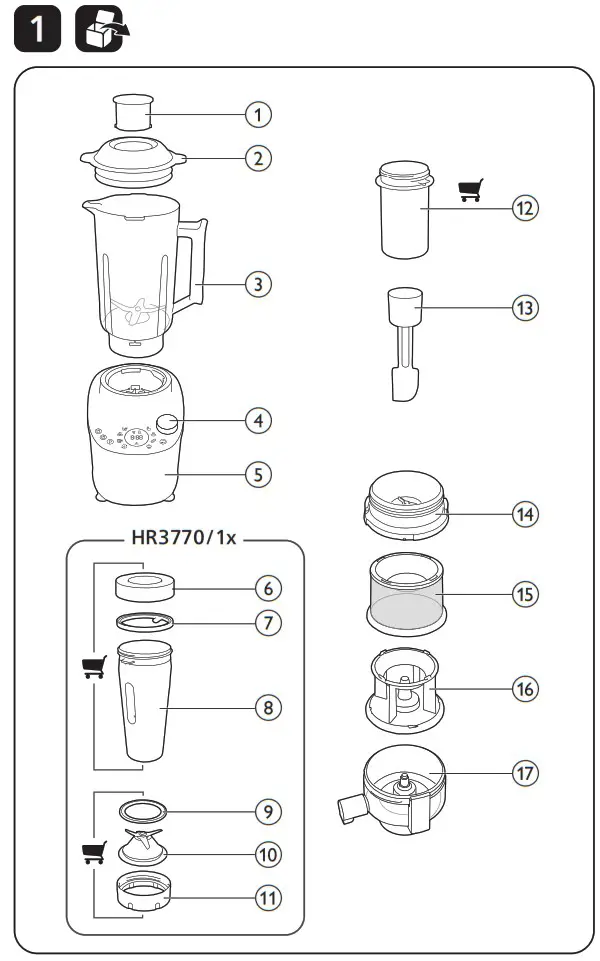 1

1
2
3
4
5

HR3770/1x

6
7
8
9
10
11

12
13
14
15
16
17