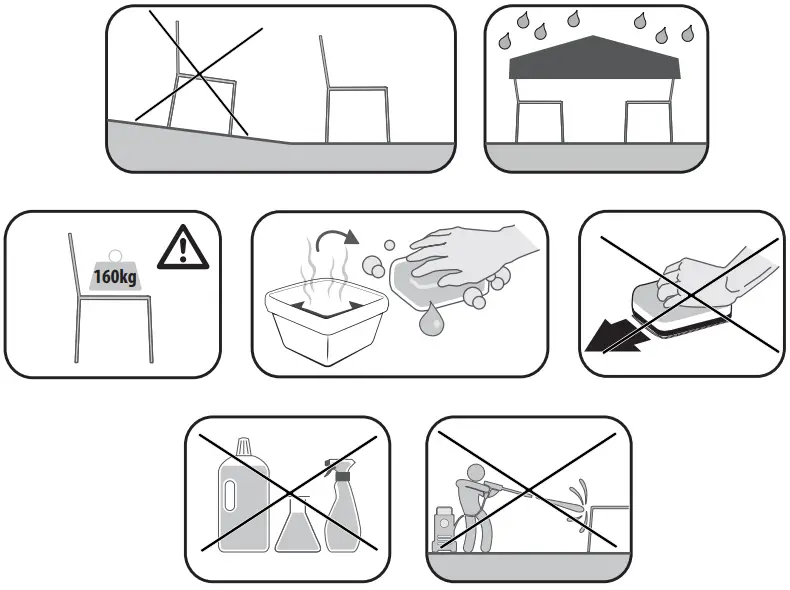 160kg