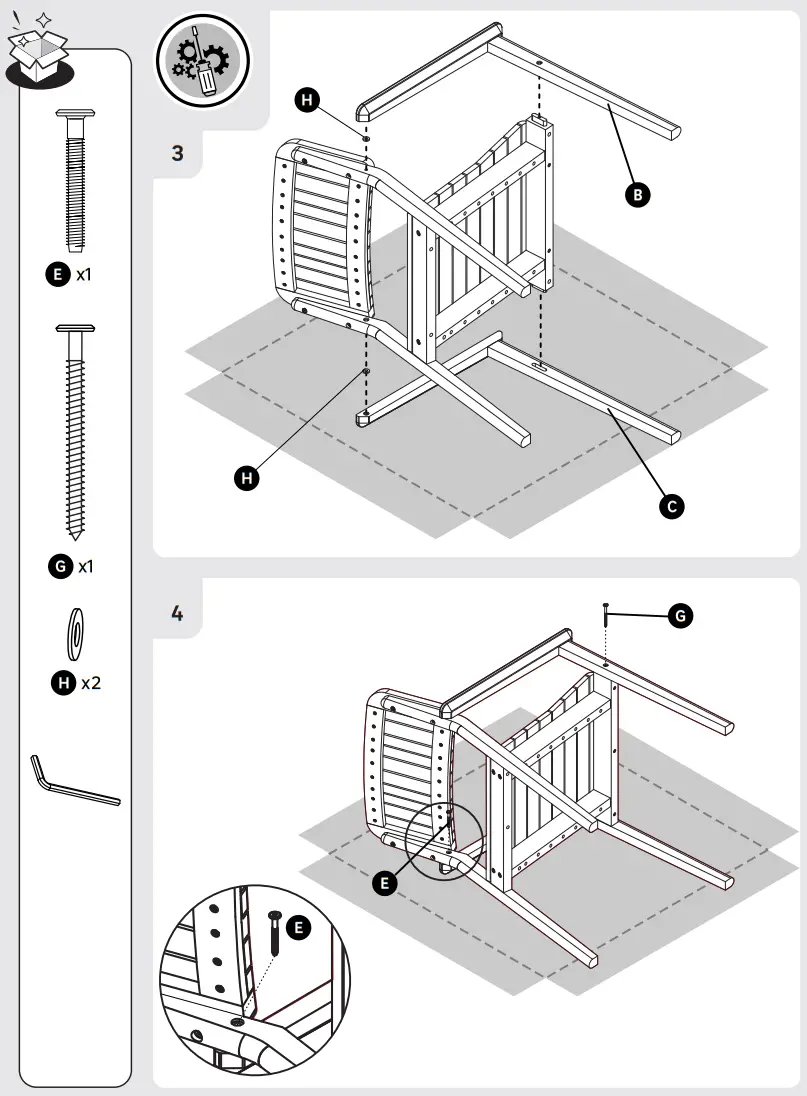 E x1

G x1

H x2

3

H

B

H

C

4

G

E

E