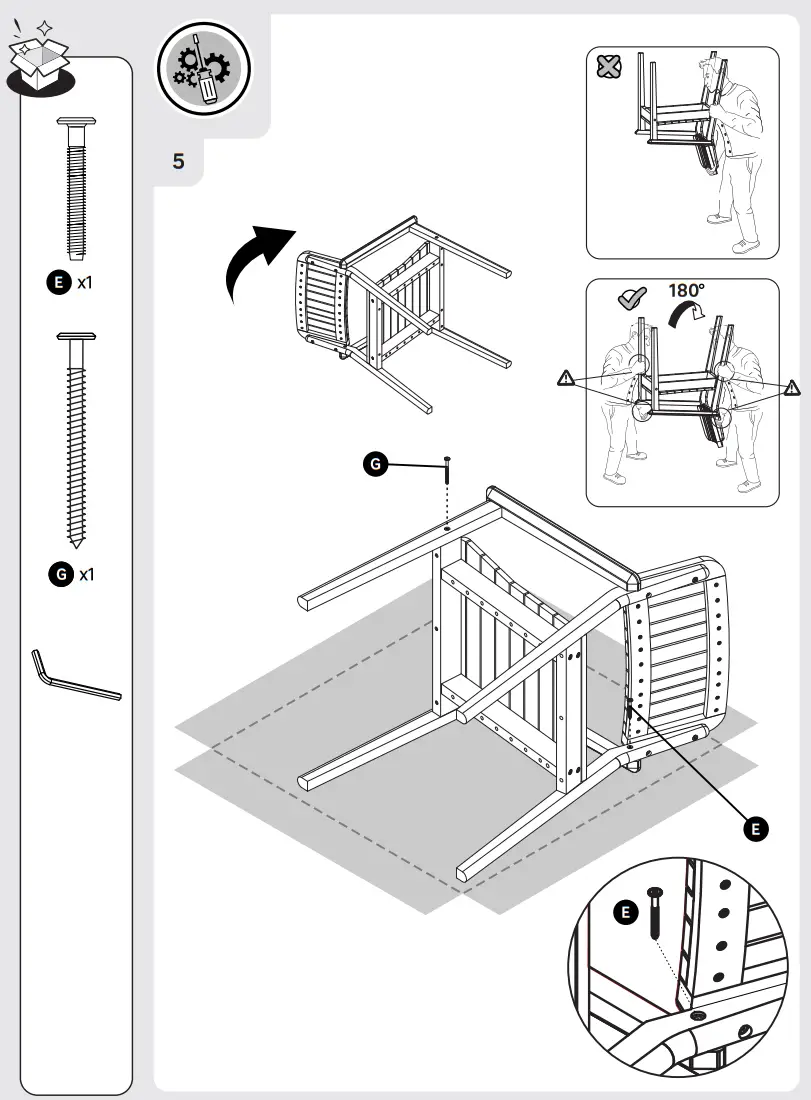 E x1

G x1

5

180°

G

E

E