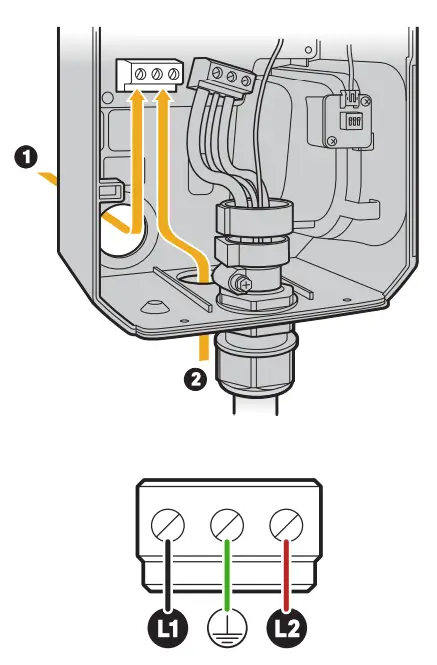 1

2

L1

L2