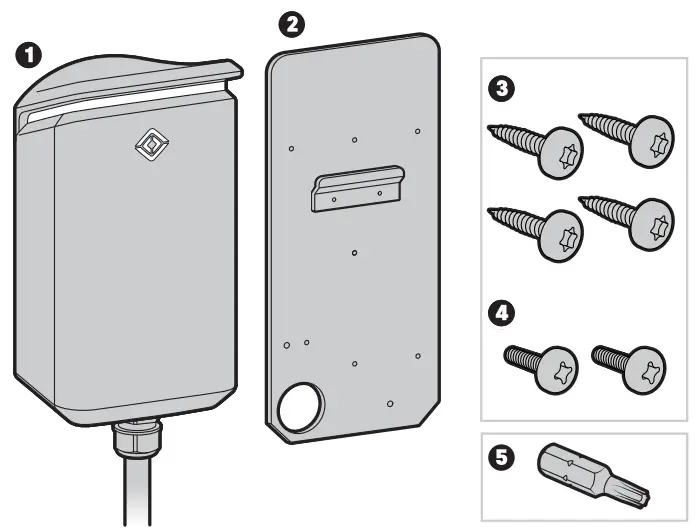 1
2
3
4
5