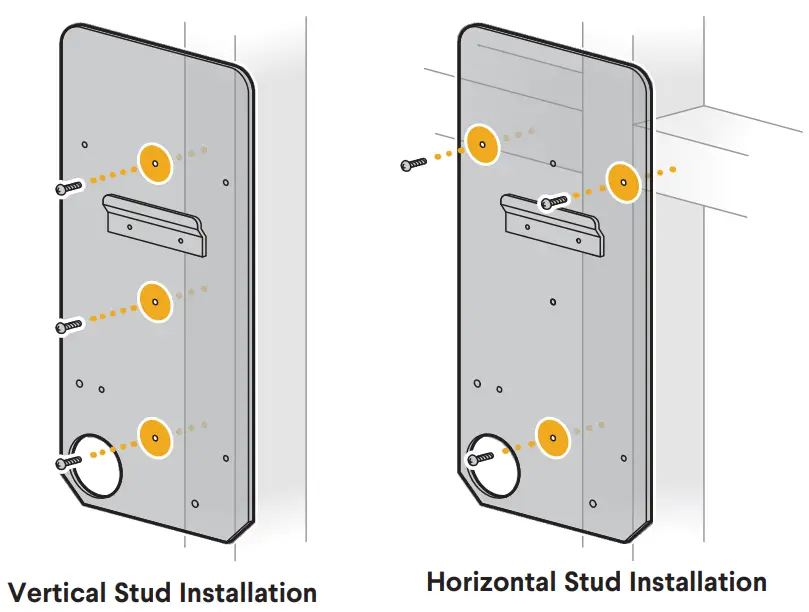 Vertical Stud Installation

Horizontal Stud Installation