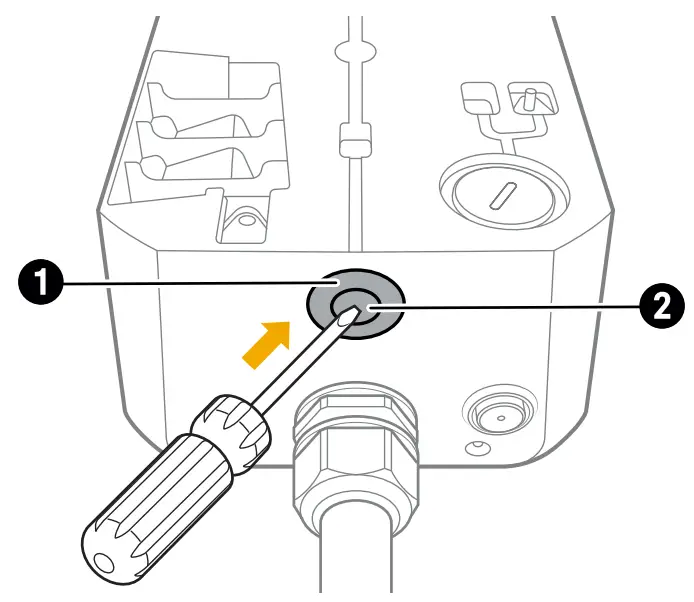 1
2