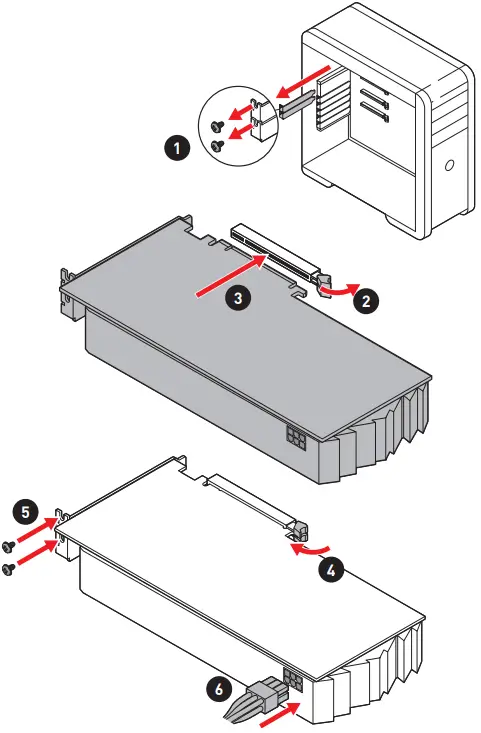 1
3
2
5
4
6