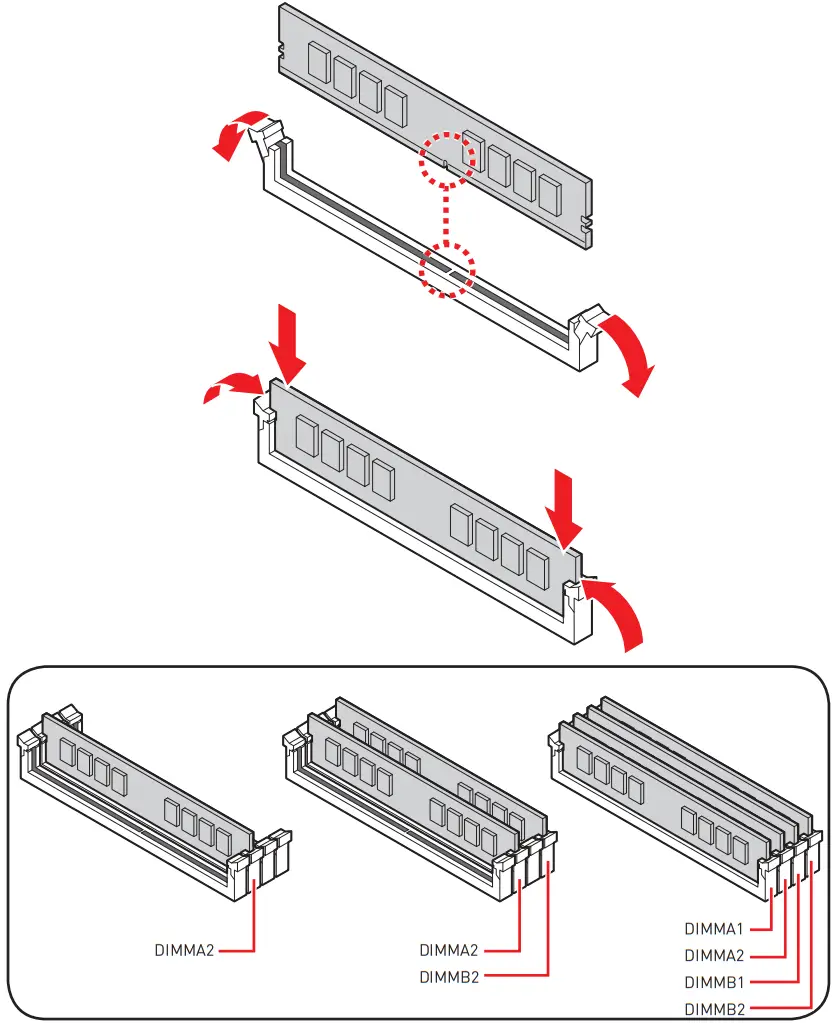 DIMMA2

DIMMA2
DIMMB2

DIMMA1
DIMMA2
DIMMB1
DIMMB2