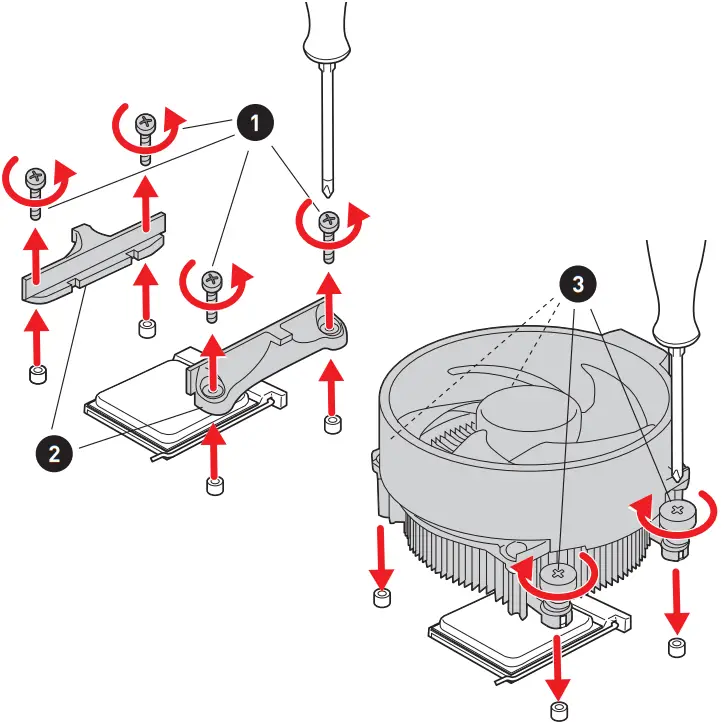 1
2
3