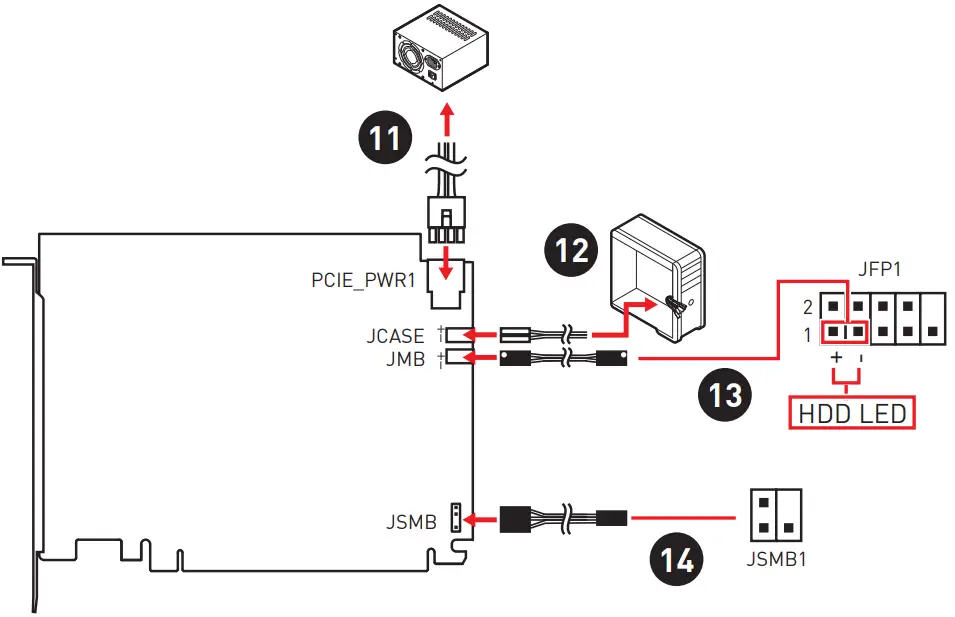 11

PCIE_PWR1

12

JCASE

JMB

JFP1

2

1

+ -

13

HDD LED

JSMB

14

JSMB1