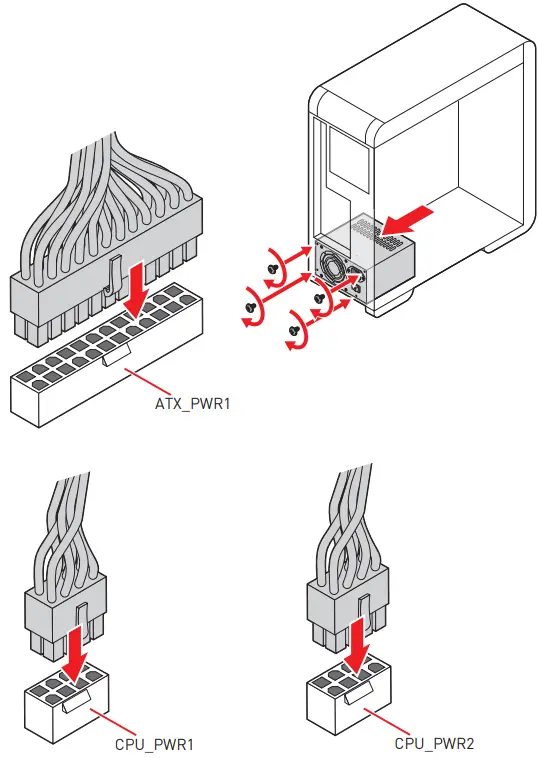 ATX_PWR1

CPU_PWR1

CPU_PWR2