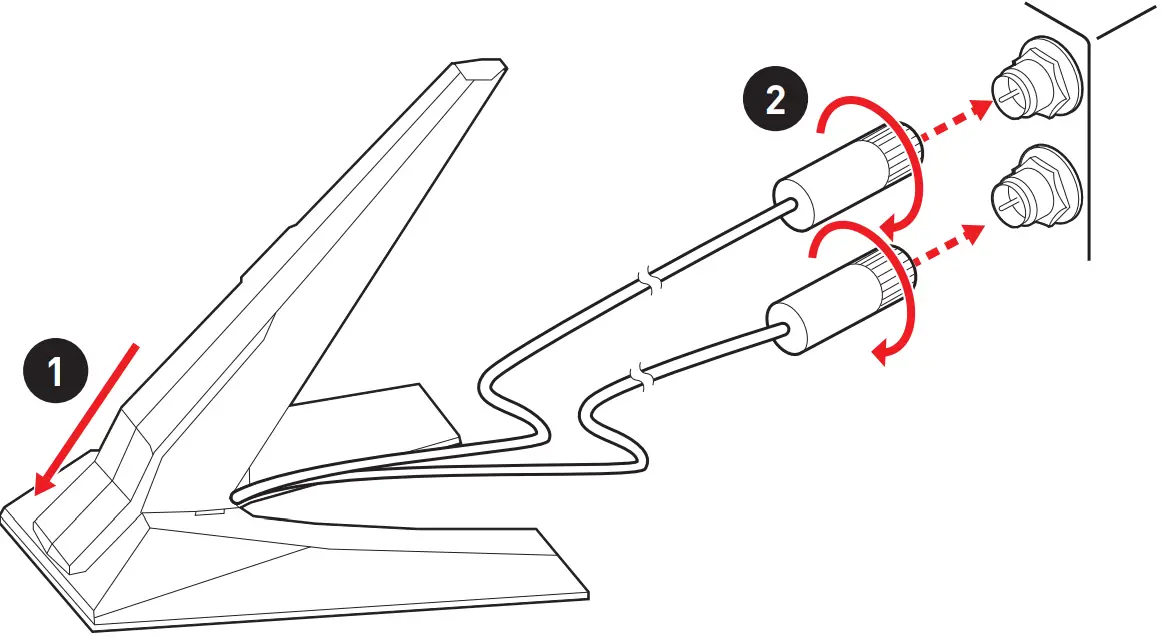 2

1