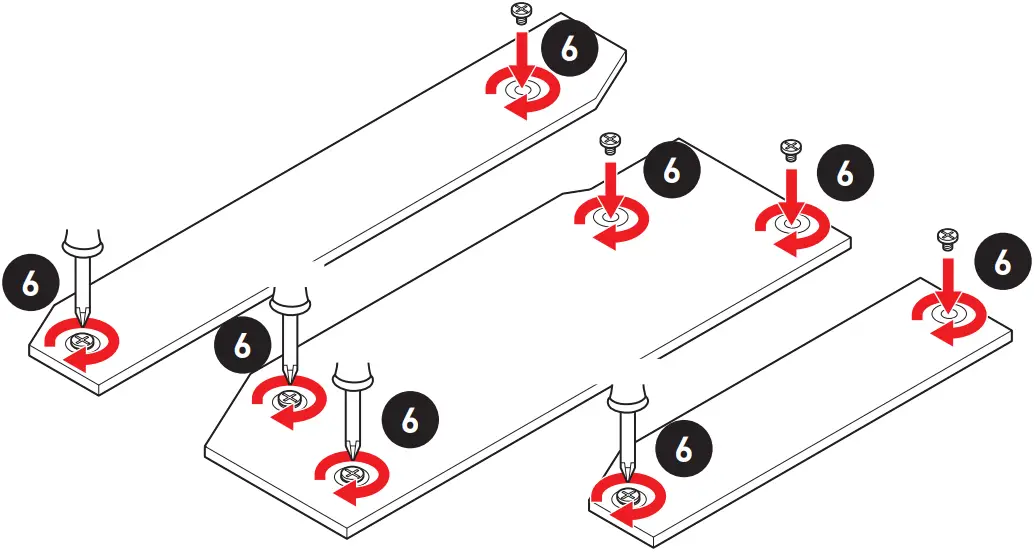 6
6
6
6
6
6
6
6