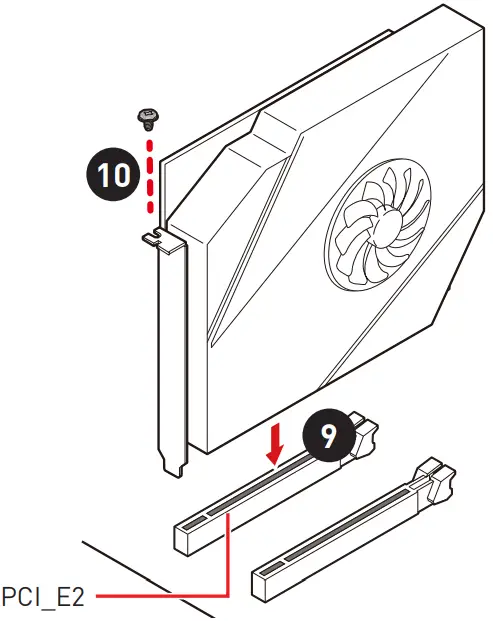 10

9

PCI_E2