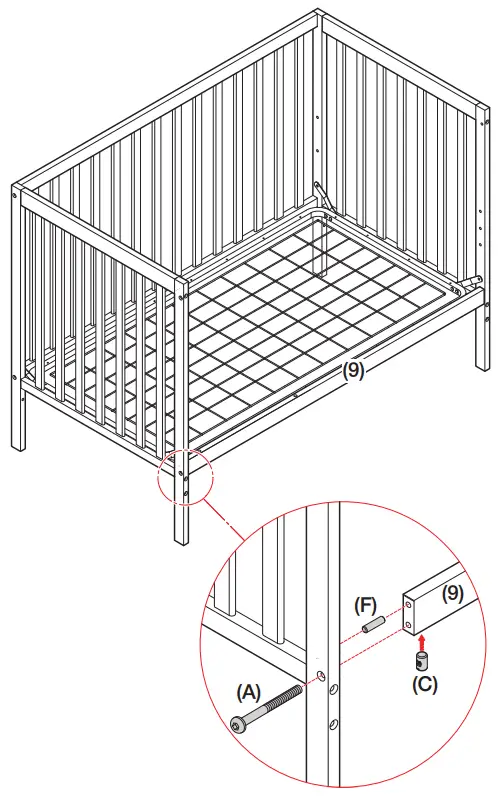 (9)

(F)

(9)

(A)

(C)