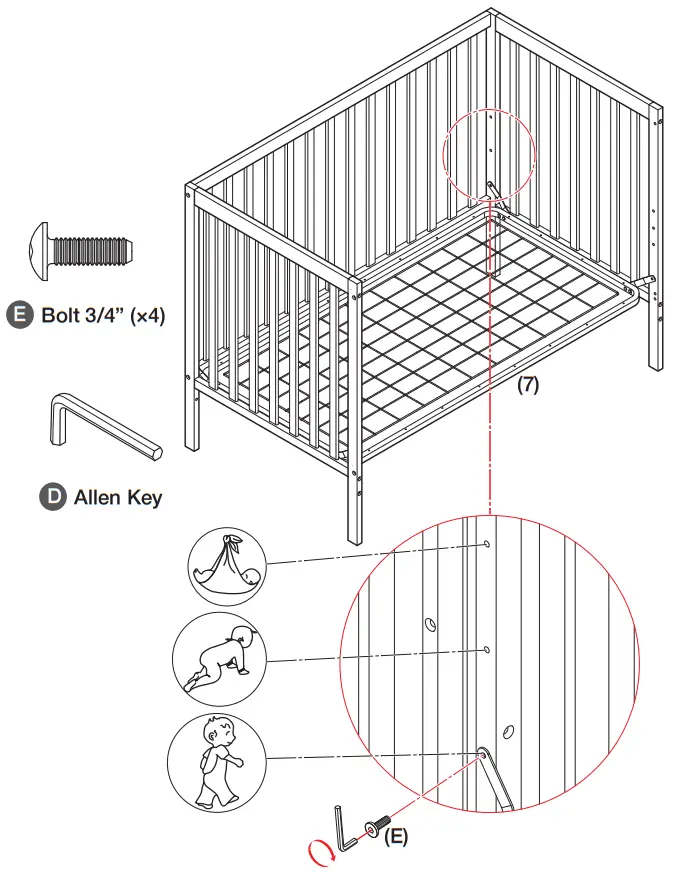 E Bolt 3/4" (x4)

D Allen Key

(7)

(E)