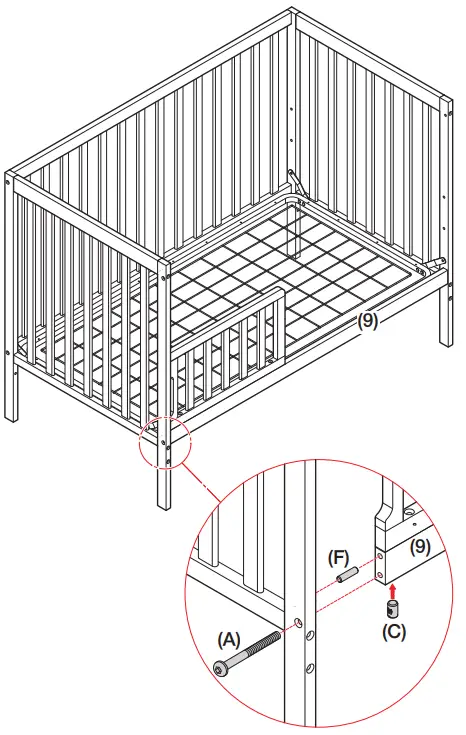 (9)

(F)

(9)

(A)

(C)