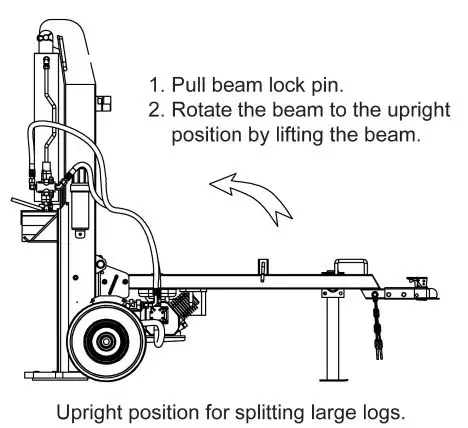 1. Pull beam lock pin.
2. Rotate the beam to the upright position by lifting the beam.

Upright position for splitting large logs.