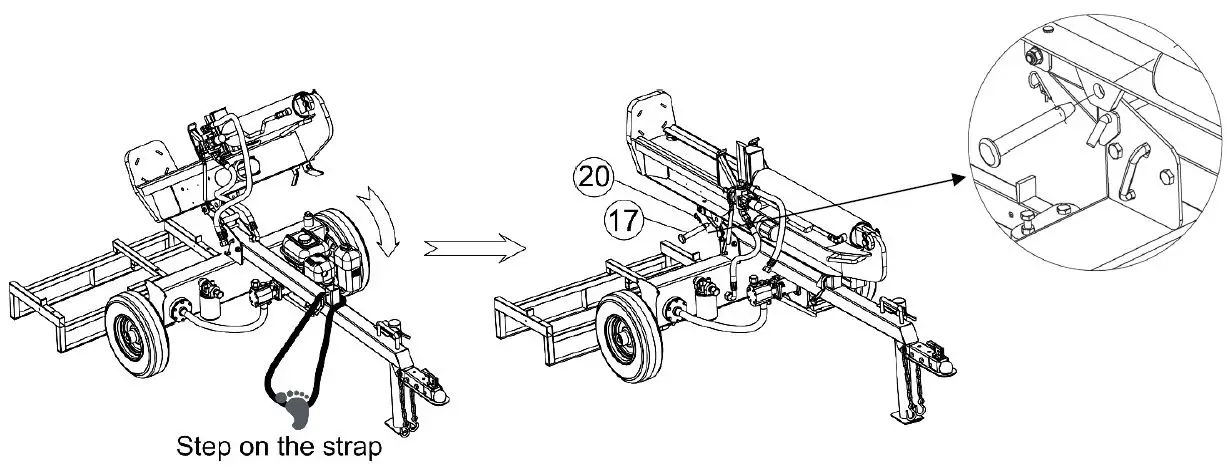 20
17
Step on the strap