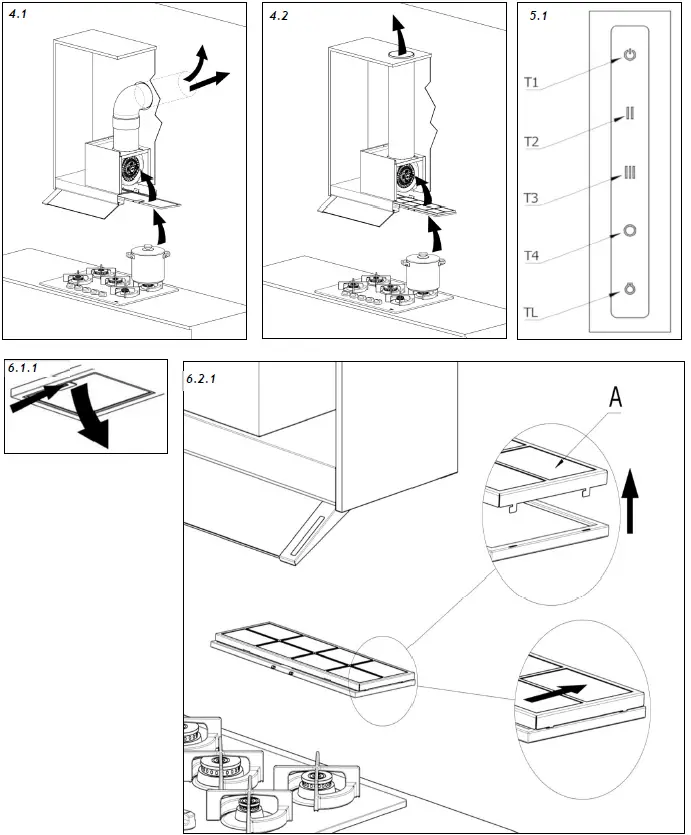 4.1

4.2

5.1

T1

T2

T3

T4

TL

6.1.1

6.2.1

A