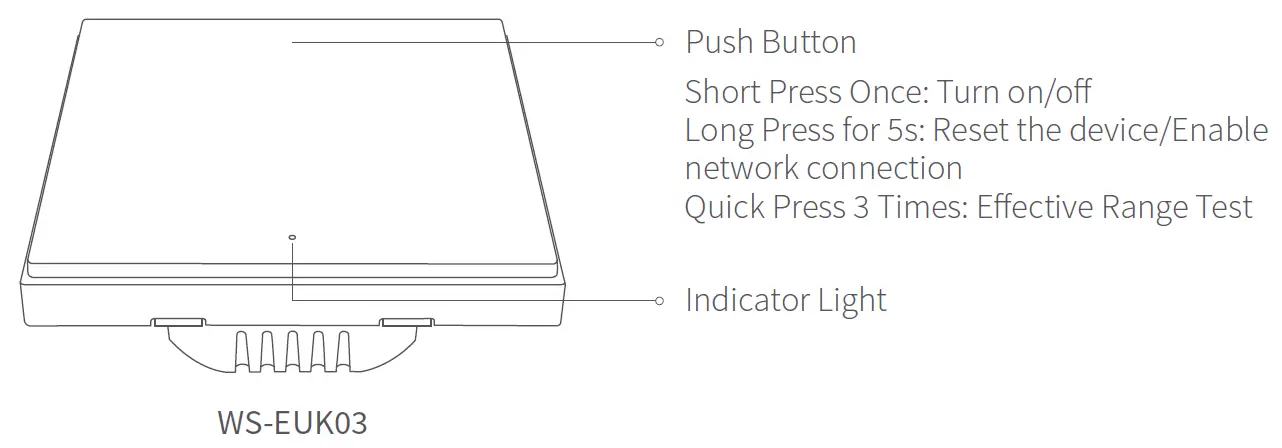 Push Button

Short Press Once: Turn on/off
Long Press for 5s: Reset the device/Enable network connection
Quick Press 3 Times: Effective Range Test

Indicator Light

WS-EUK03