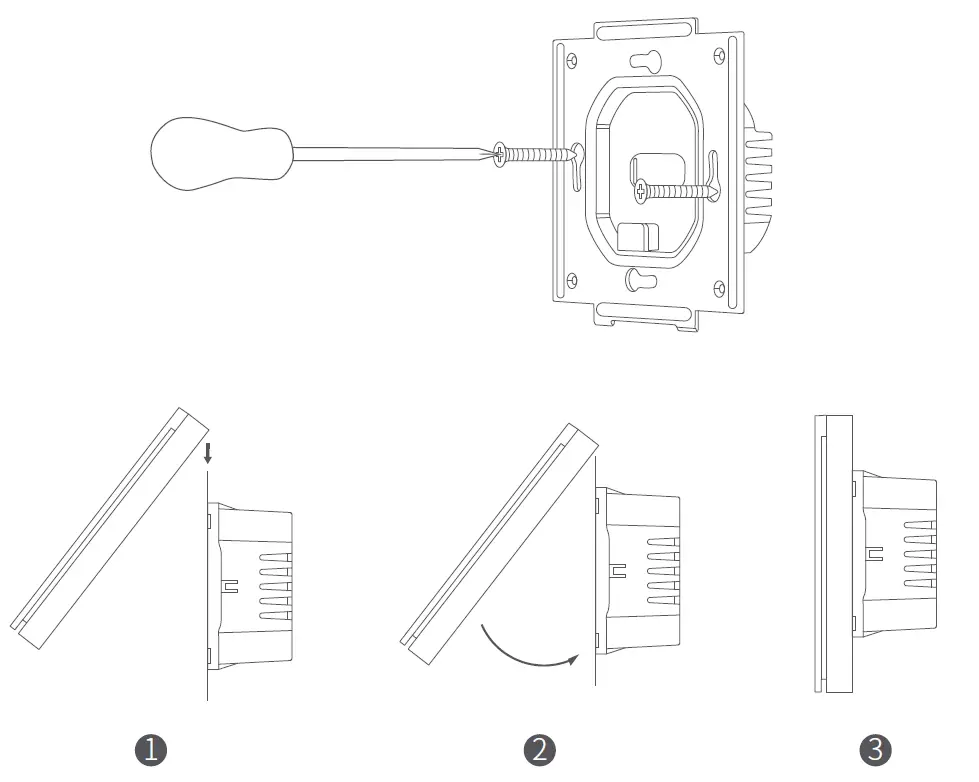 1

2

3