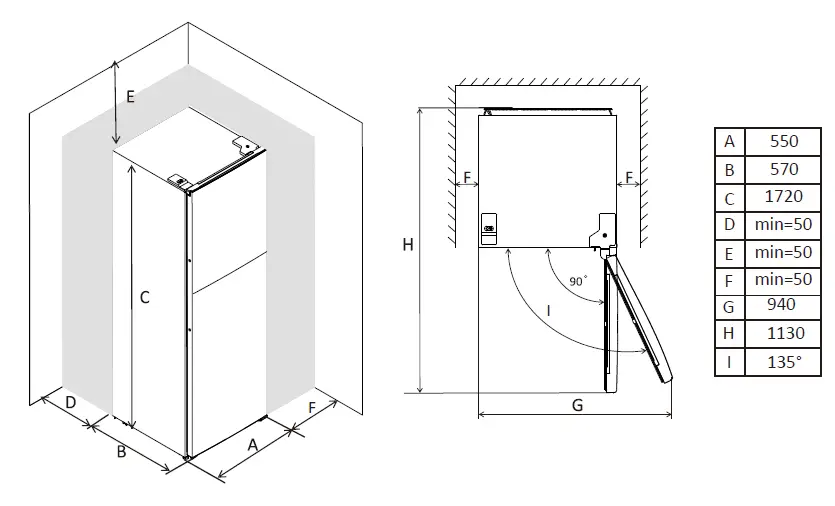 E
C
D
B
A
F

H
F
F
90°
I
G

| A | 550 |
|---|---|
| B | 570 |
| C | 1720 |
| D | min=50 |
| E | min=50 |
| F | min=50 |
| G | 940 |
| H | 1130 |
| I | 135° |