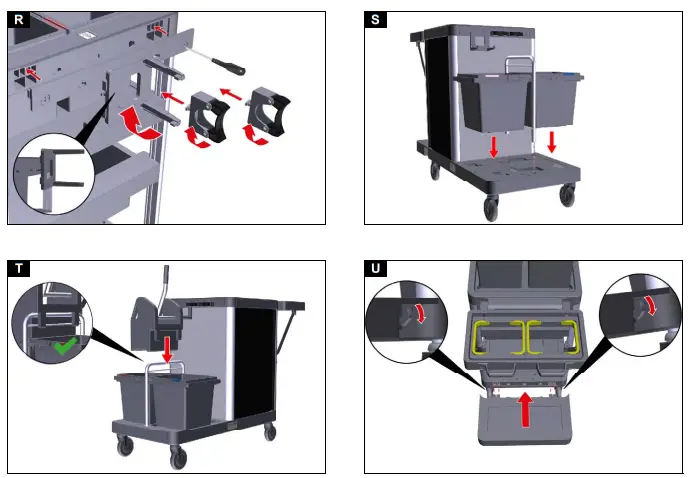 R

S

T

U