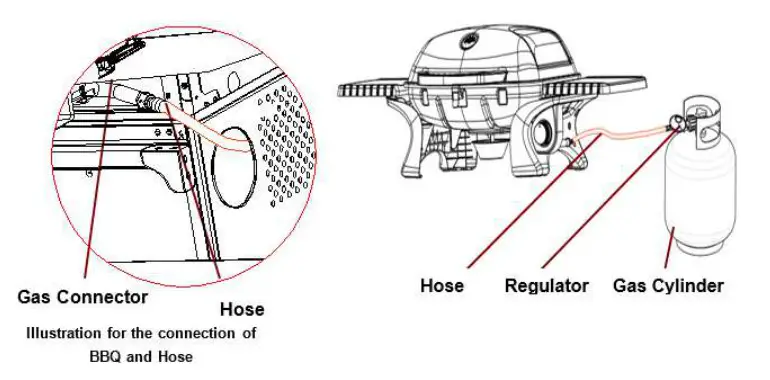 Gas Connector

Hose

Illustration for the connection of BBQ and Hose

Hose

Regulator

Gas Cylinder