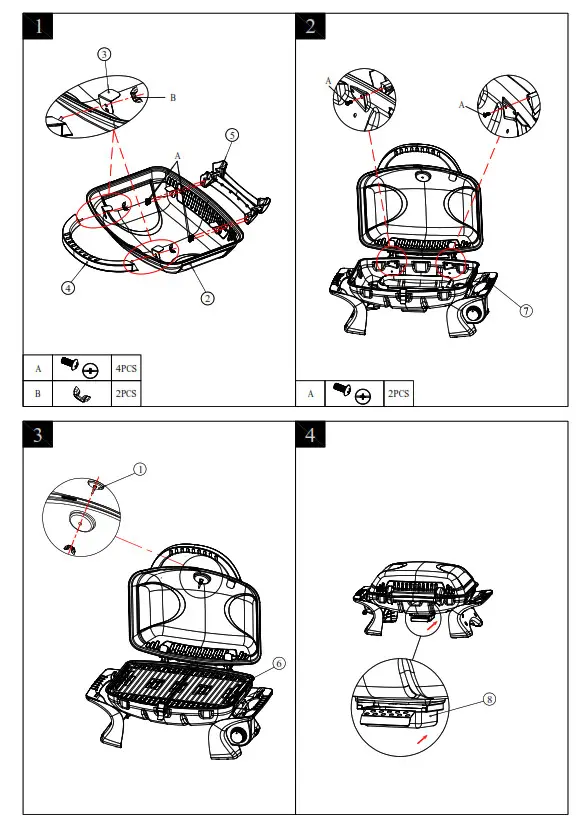 1

3

B

5

A

4

2

| A | | 4PCS |
|---|---|---|
| B | | 2PCS |

2

A

A

7

| A | | 2PCS |
|---|---|---|

3

1

6

4

8