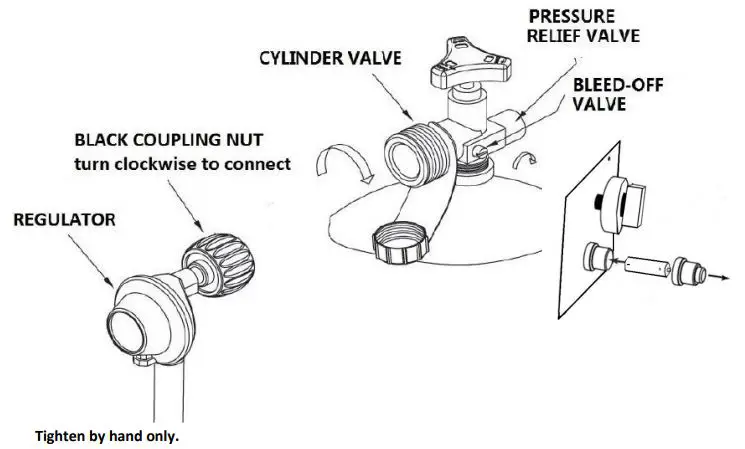 PRESSURE RELIEF VALVE

CYLINDER VALVE

BLEED-OFF VALVE

BLACK COUPLING NUT
turn clockwise to connect

REGULATOR

Tighten by hand only.