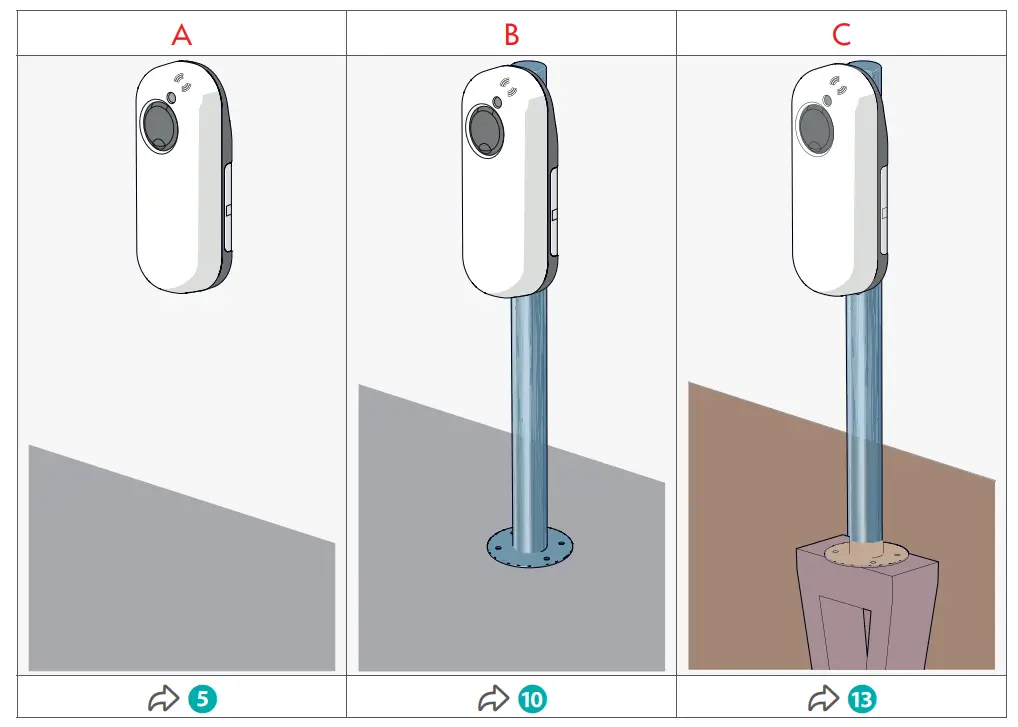 | A | B | C |
|---|---|---|
| 5 | 10 | 13 |