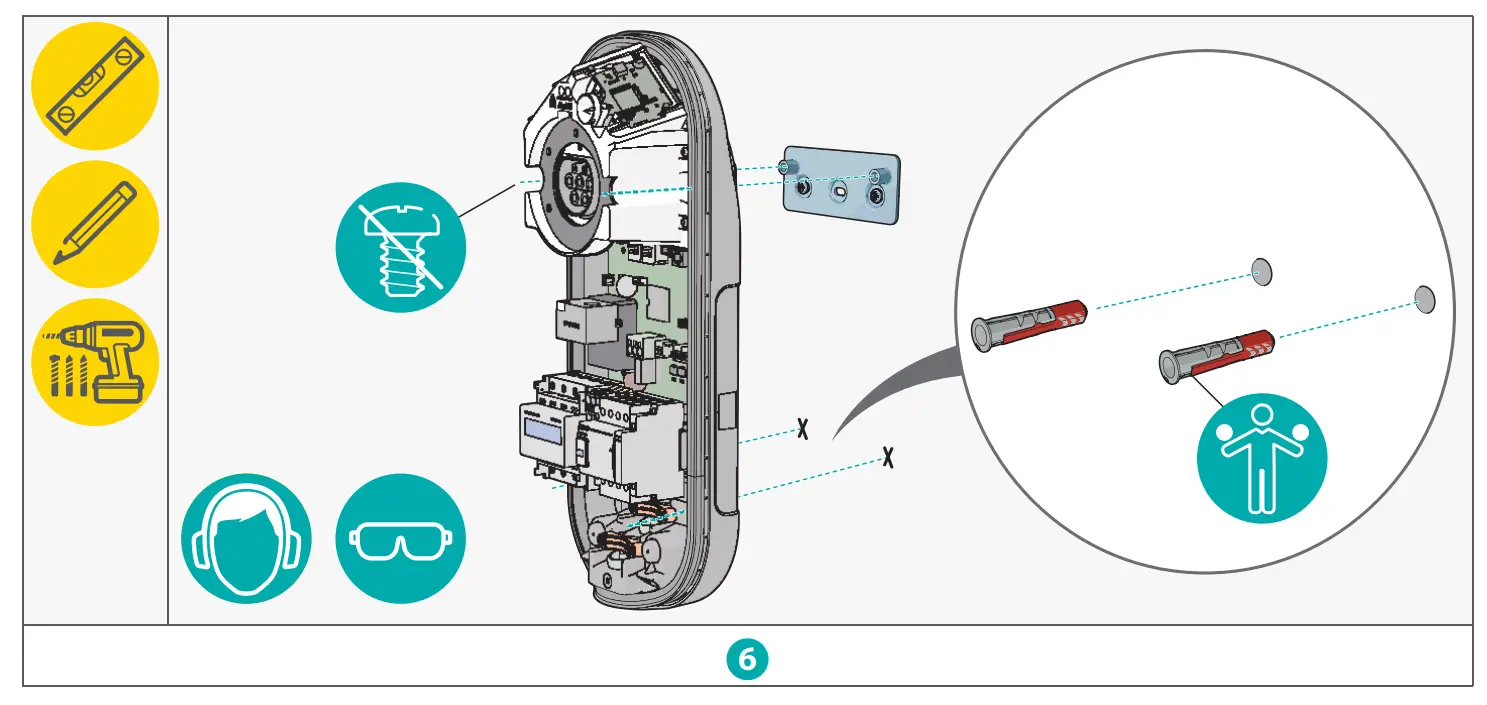 X
X
6