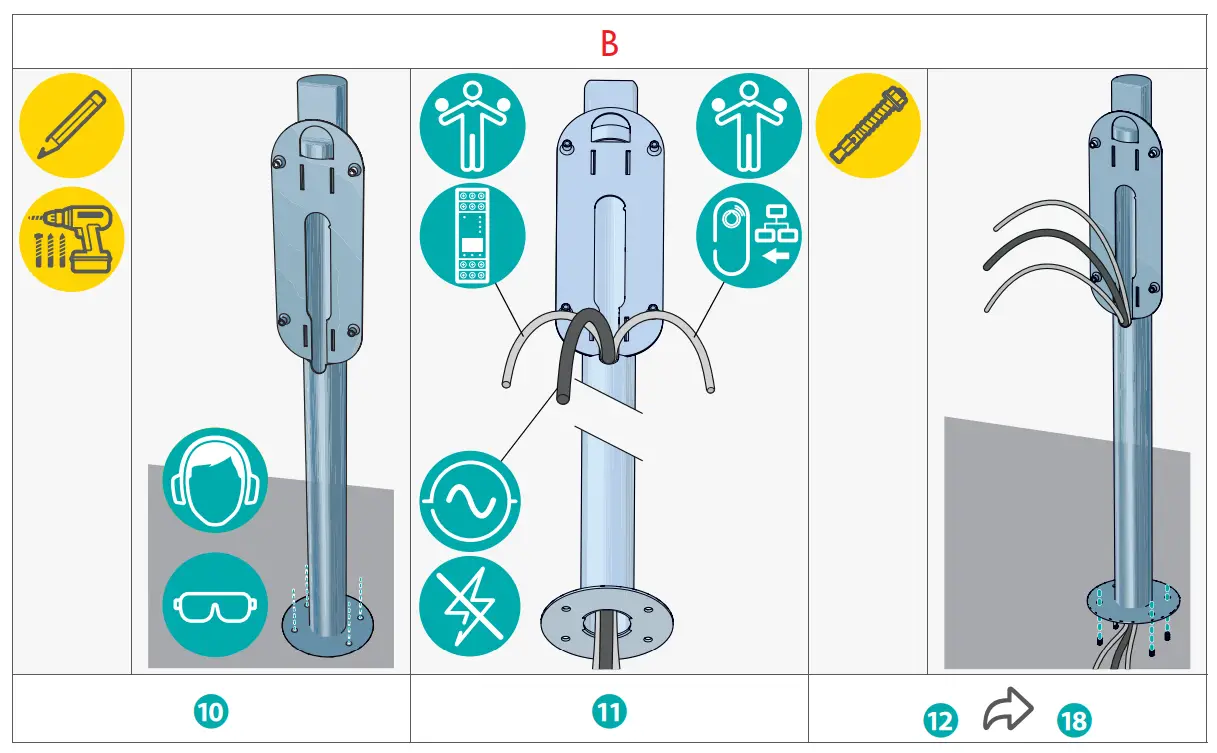 B

10

11

12

18