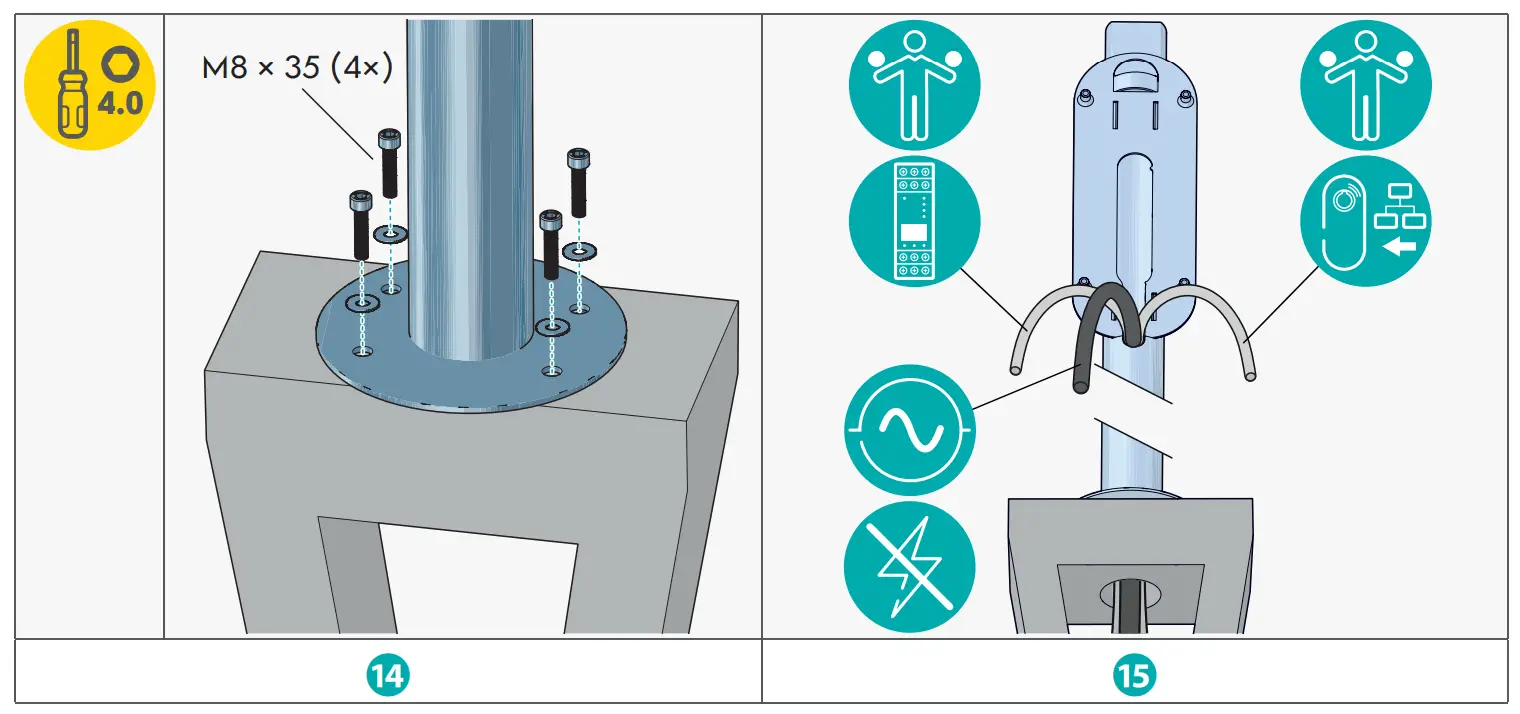 4.0

M8 × 35 (4×)

14

15