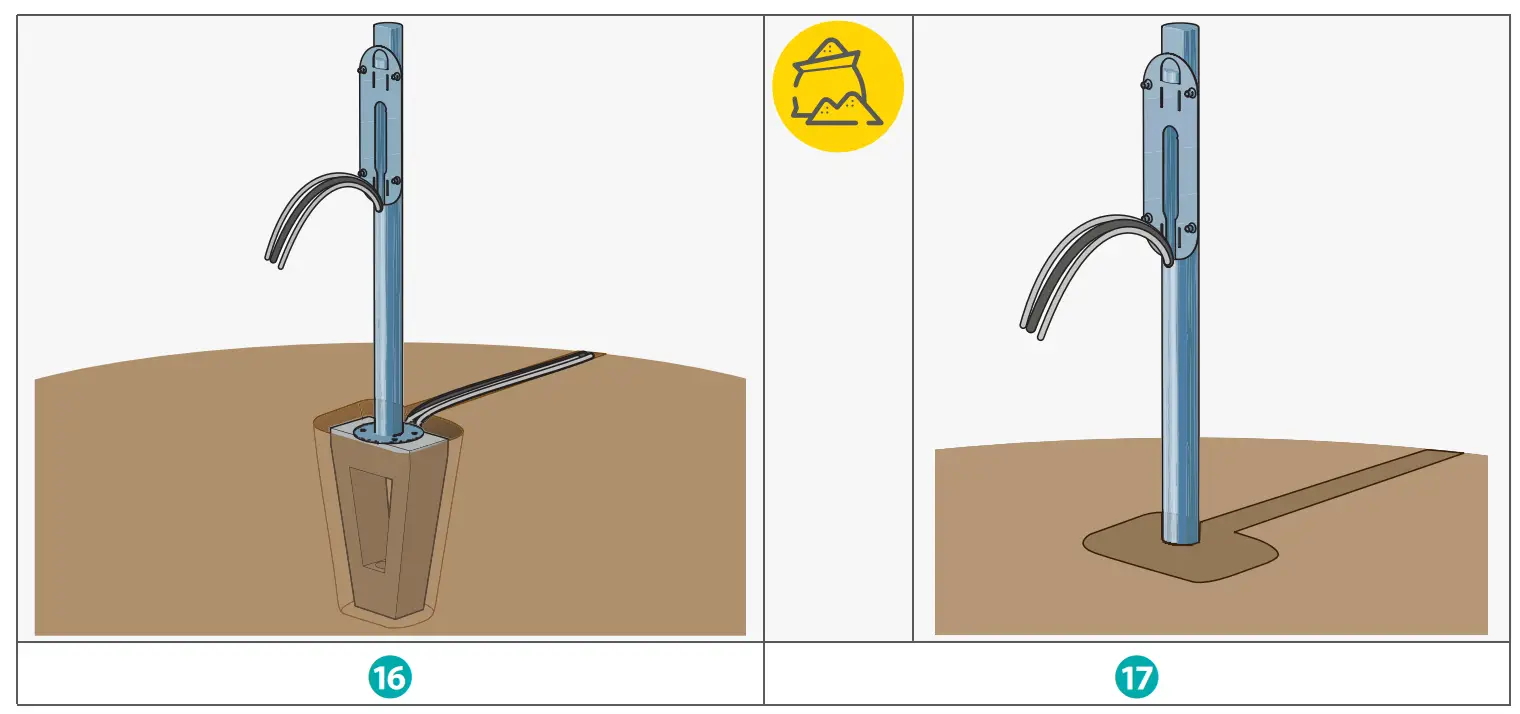 16

17